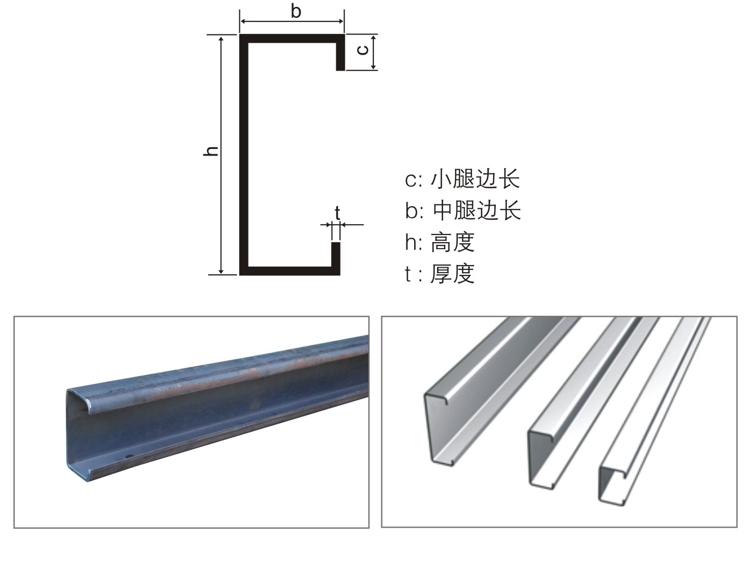 b
c
h
t

c: 小腿边长
b: 中腿边长
h: 高度
t : 厚度